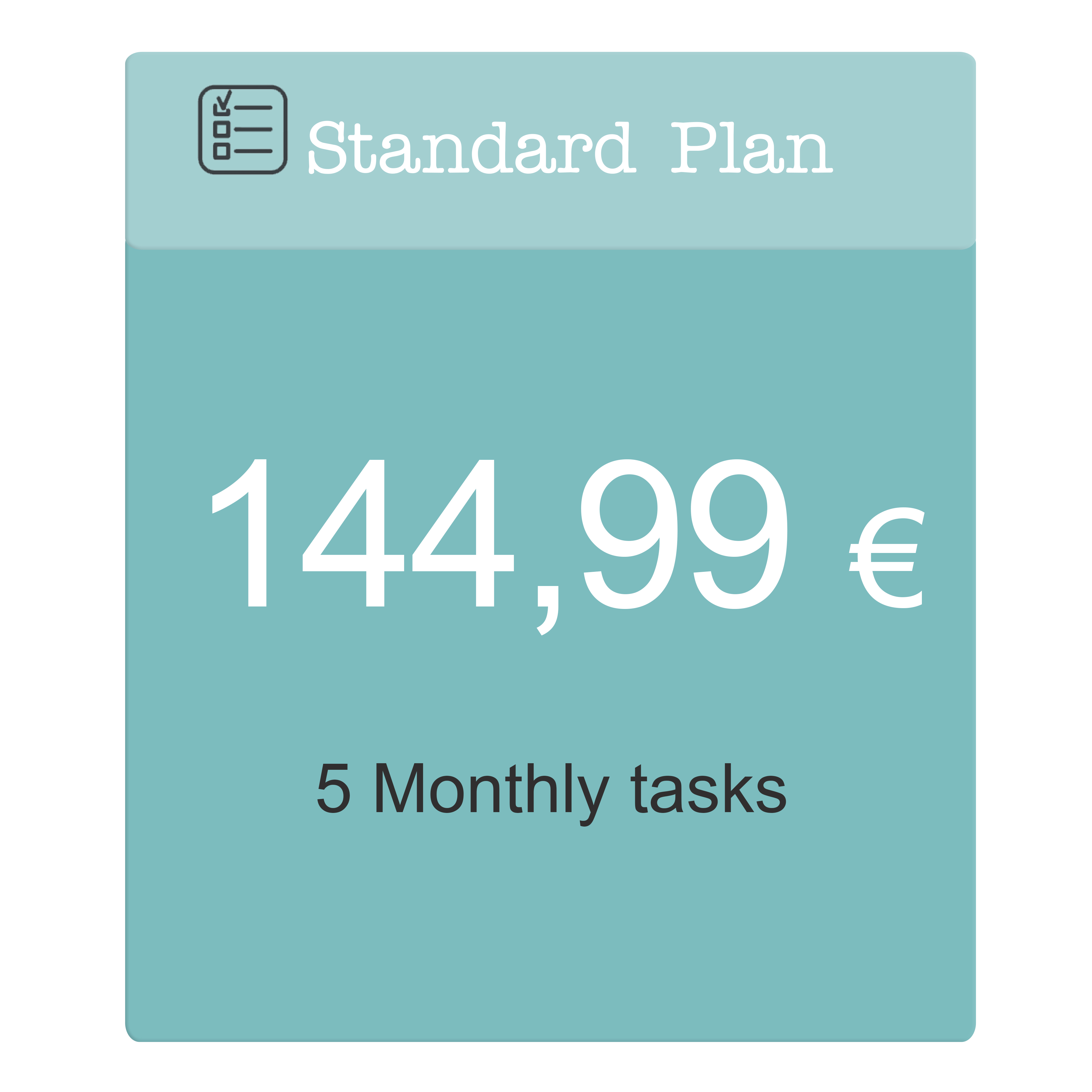 Standard Plan

144,99 €

5 Monthly tasks